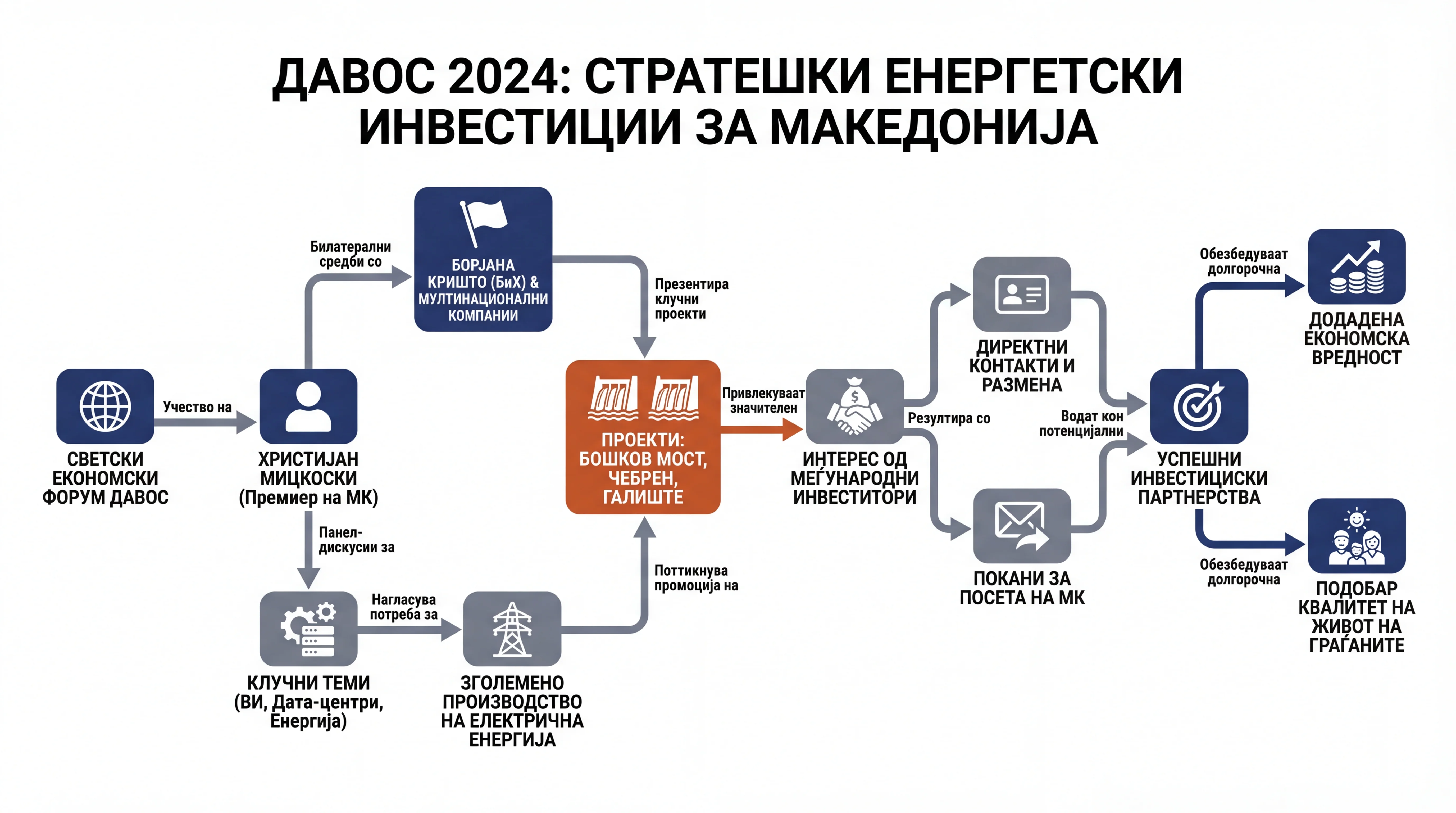 ДАВОС 2024: СТРАТЕШКИ ЕНЕРГЕТСКИ ИНВЕСТИЦИИ ЗА МАКЕДОНИЈА

СВЕТСКИ ЕКОНОМСКИ ФОРУМ ДАВОС

Учество на

ХРИСТИЈАН МИЦКОСКИ (Премиер на МК)

Билатерални средби со

БОРЈАНА КРИШТО (БиХ) & МУЛТИНАЦИОНАЛНИ КОМПАНИИ

Презентира клучни проекти

Панел-дискусии за

КЛУЧНИ ТЕМИ (ВИ, Дата-центри, Енергија)

Нагласува потреба за

ЗГОЛЕМЕНО ПРОИЗВОДСТВО НА ЕЛЕКТРИЧНА ЕНЕРГИЈА

Поттикнува промоција на

ПРОЕКТИ: БОШКОВ МОСТ, ЧЕБРЕН, ГАЛИШТЕ

Привлекуваат значителен

ИНТЕРЕС ОД МЕЃУНАРОДНИ ИНВЕСТИТОРИ

Резултира со

ДИРЕКТНИ КОНТАКТИ И РАЗМЕНА

ПОКАНИ ЗА ПОСЕТА НА МК

Водат кон потенцијални

УСПЕШНИ ИНВЕСТИЦИСКИ ПАРТНЕРСТВА

Обезбедуваат долгорочна

ДОДАДЕНА ЕКОНОМСКА ВРЕДНОСТ

Обезбедуваат долгорочна

ПОДОБАР КВАЛИТЕТ НА ЖИВОТ НА ГРАЃАНИТЕ