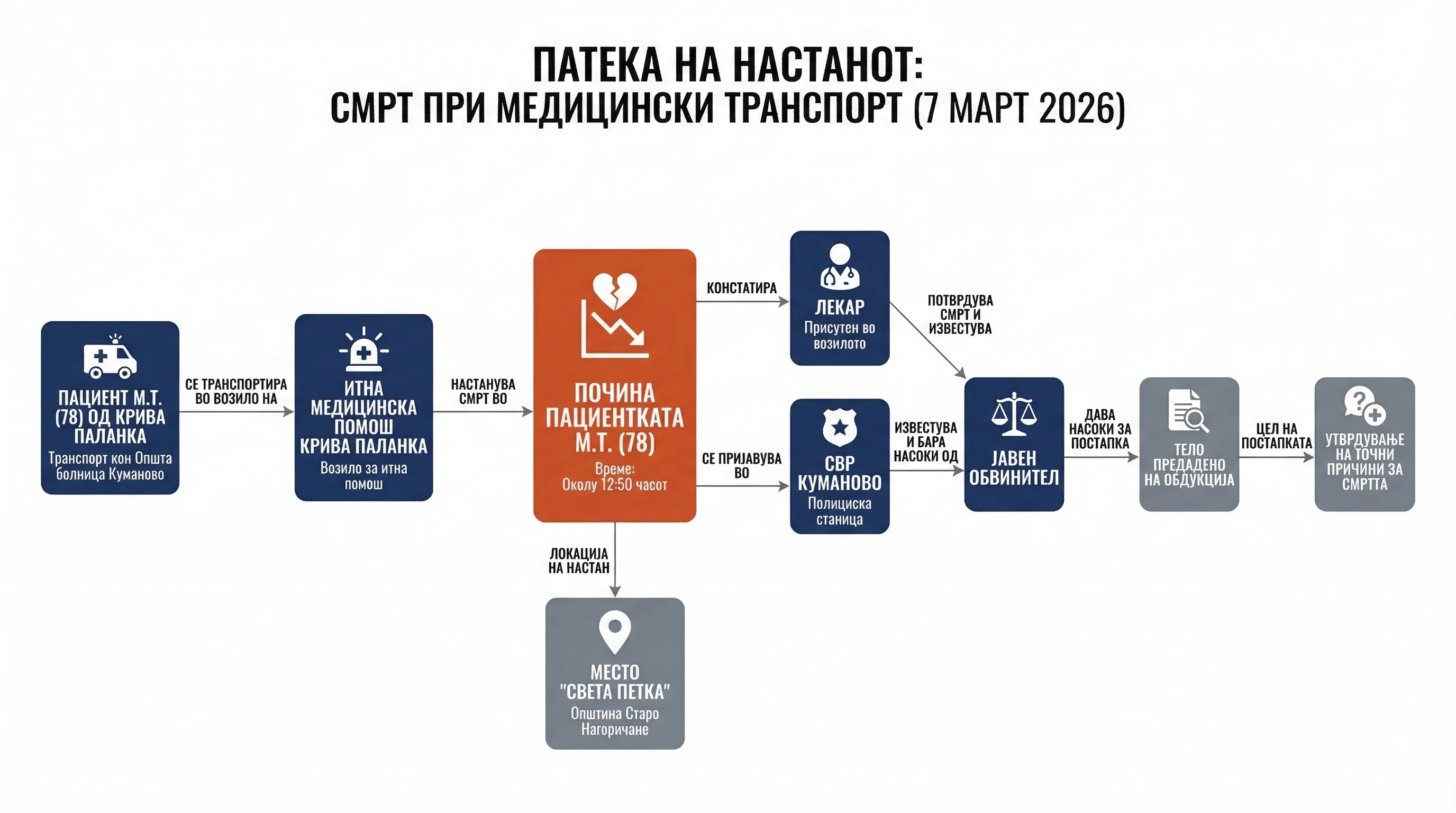 ПАТЕКА НА НАСТАНОТ:
СМРТ ПРИ МЕДИЦИНСКИ ТРАНСПОРТ (7 МАРТ 2026)

ПАЦИЕНТ М.Т. (78) ОД КРИВА ПАЛАНКА
Транспорт кон Општа болница Куманово

СЕ ТРАНСПОРТИРА ВО ВОЗИЛО НА

ИТНА МЕДИЦИНСКА ПОМОШ КРИВА ПАЛАНКА
Возило за итна помош

НАСТАНУВА СМРТ ВО

ПОЧИНА ПАЦИЕНТКАТА М.Т. (78)
Време: Околу 12:50 часот

КОНСТАТИРА

ЛЕКАР
Присутен во возилото

ПОТВРДУВА СМРТ И ИЗВЕСТУВА

СЕ ПРИЈАВУВА ВО

СВР КУМАНОВО
Полициска станица

ИЗВЕСТУВА И БАРА НАСОКИ ОД

ЈАВЕН ОБВИНИТЕЛ

ДАВА НАСОКИ ЗА ПОСТАПКА

ТЕЛО ПРЕДАДЕНО НА ОБДУКЦИЈА

ЦЕЛ НА ПОСТАПКАТА

УТВРДУВАЊЕ НА ТОЧНИ ПРИЧИНИ ЗА СМРТТА

ЛОКАЦИЈА НА НАСТАН

МЕСТО "СВЕТА ПЕТКА"
Општина Старо Нагоричане