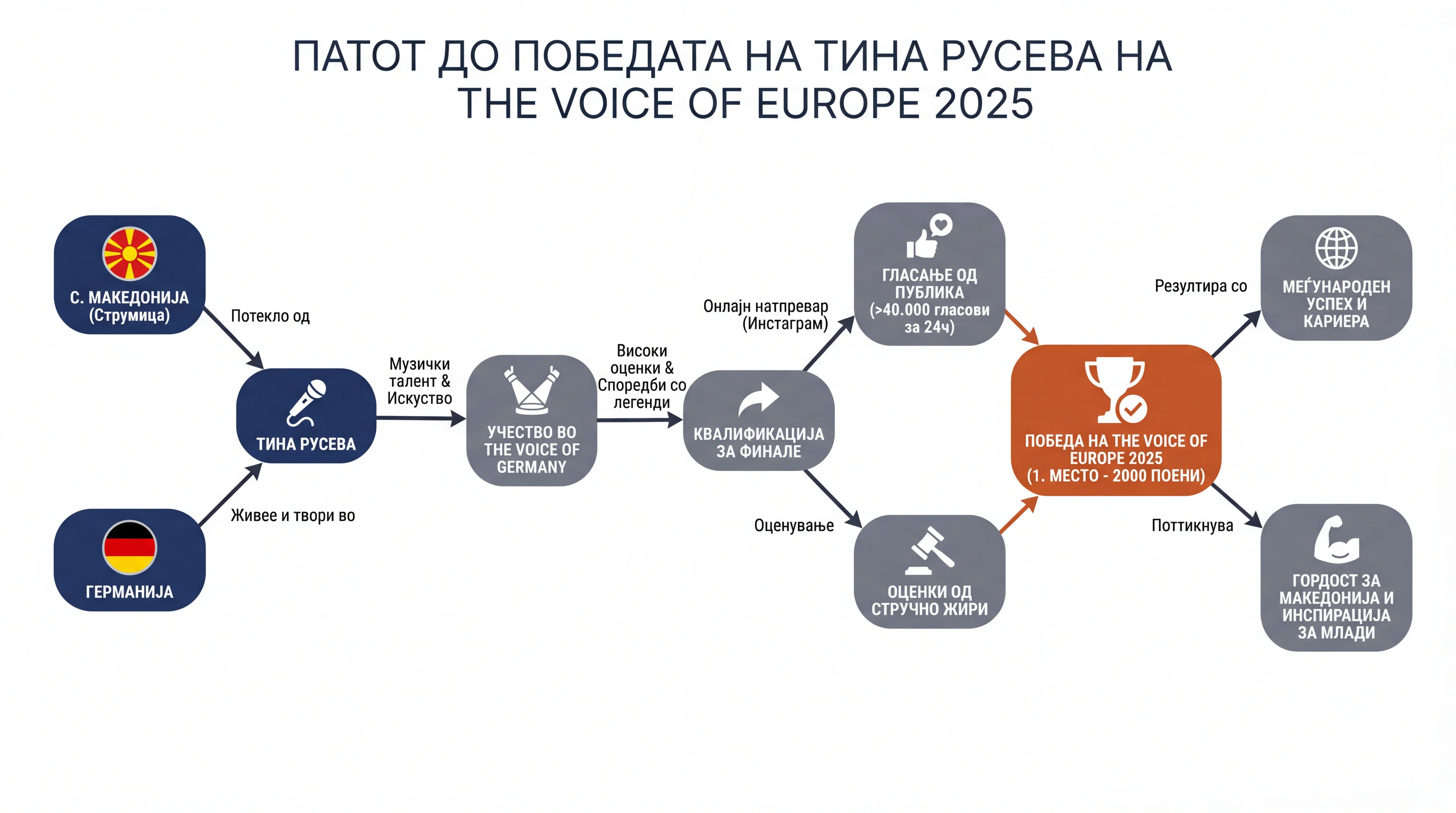 ПАТОТ ДО ПОБЕДАТА НА ТИНА РУСЕВА НА THE VOICE OF EUROPE 2025

С. МАКЕДОНИЈА (Струмица)

Потекло од

ГЕРМАНИЈА

Живее и твори во

ТИНА РУСЕВА

Музички талент & Искуство

УЧЕСТВО ВО THE VOICE OF GERMANY

Високи оценки & Споредби со легенди

КВАЛИФИКАЦИЈА ЗА ФИНАЛЕ

Онлајн натпревар (Инстаграм)

ГЛАСАЊЕ ОД ПУБЛИКА (>40.000 гласови за 24ч)

Оценување

ОЦЕНКИ ОД СТРУЧНО ЖИРИ

ПОБЕДА НА THE VOICE OF EUROPE 2025 (1. МЕСТО - 2000 ПОЕНИ)

Резултира со

МЕЃУНАРОДЕН УСПЕХ И КАРИЕРА

Поттикнува

ГОРДОСТ ЗА МАКЕДОНИЈА И ИНСПИРАЦИЈА ЗА МЛАДИ