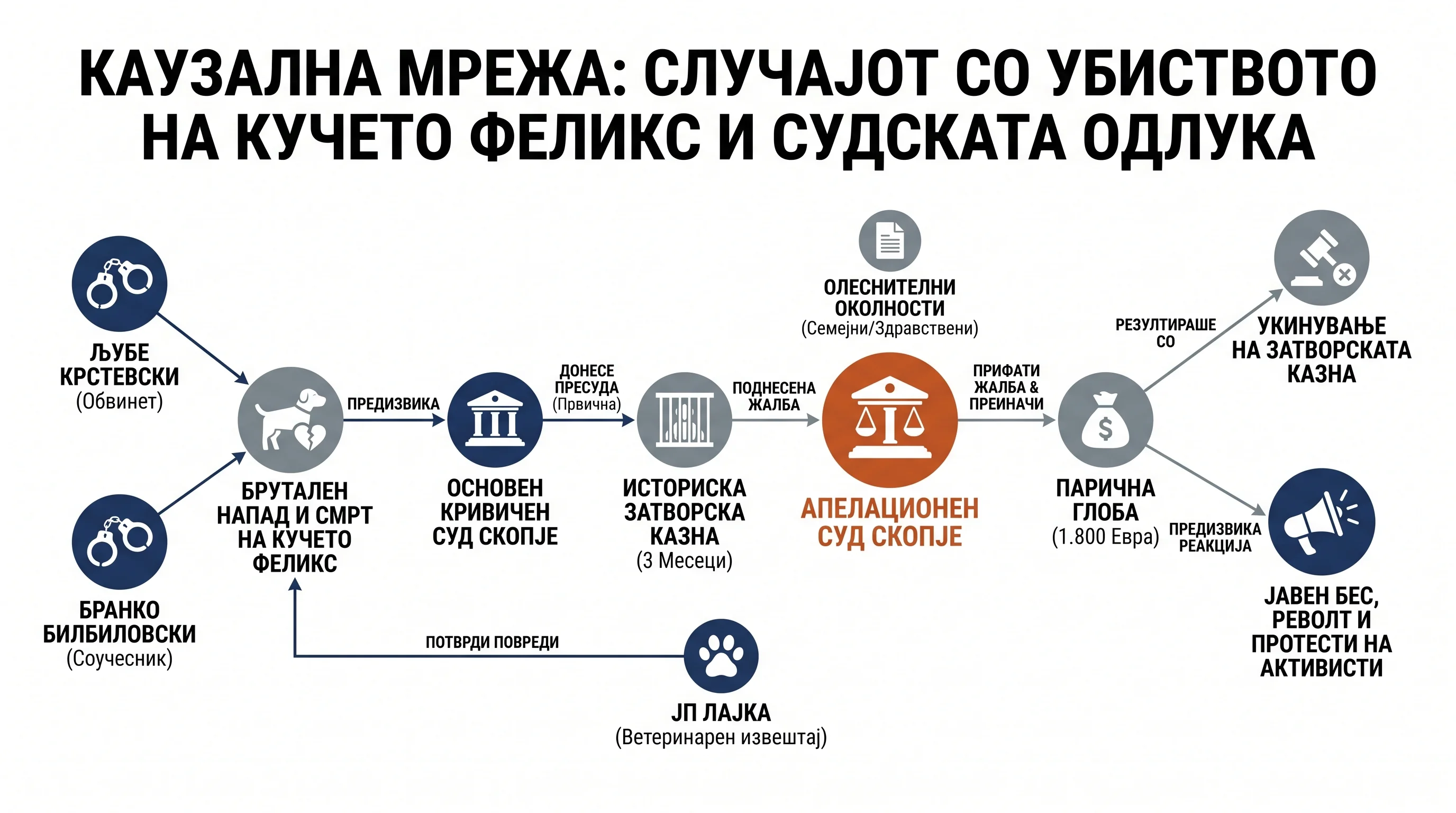 КАУЗАЛНА МРЕЖА: СЛУЧАЈОТ СО УБИСТВОТО НА КУЧЕТО ФЕЛИКС И СУДСКАТА ОДЛУКА

ЉУБЕ КРСТЕВСКИ
(Обвинет)

БРАНКО БИЛБИЛОВСКИ
(Соучесник)

БРУТАЛЕН НАПАД И СМРТ НА КУЧЕТО ФЕЛИКС

ПРЕДИЗВИКА

ОСНОВЕН КРИВИЧЕН СУД СКОПЈЕ

ДОНЕСЕ ПРЕСУДА
(Првична)

ИСТОРИСКА ЗАТВОРСКА КАЗНА
(3 Месеци)

ПОДНЕСЕНА ЖАЛБА

ОЛЕСНИТЕЛНИ ОКОЛНОСТИ
(Семејни/Здравствени)

АПЕЛАЦИОНЕН СУД СКОПЈЕ

ПРИФАТИ ЖАЛБА & ПРЕИНАЧИ

ПАРИЧНА ГЛОБА
(1.800 Евра)

РЕЗУЛТИРАШЕ СО

УКИНУВАЊЕ НА ЗАТВОРСКАТА КАЗНА

ПРЕДИЗВИКА РЕАКЦИЈА

ЈАВЕН БЕС, РЕВОЛТ И ПРОТЕСТИ НА АКТИВИСТИ

ПОТВРДИ ПОВРЕДИ

ЈП ЛАЈКА
(Ветеринарен извештај)