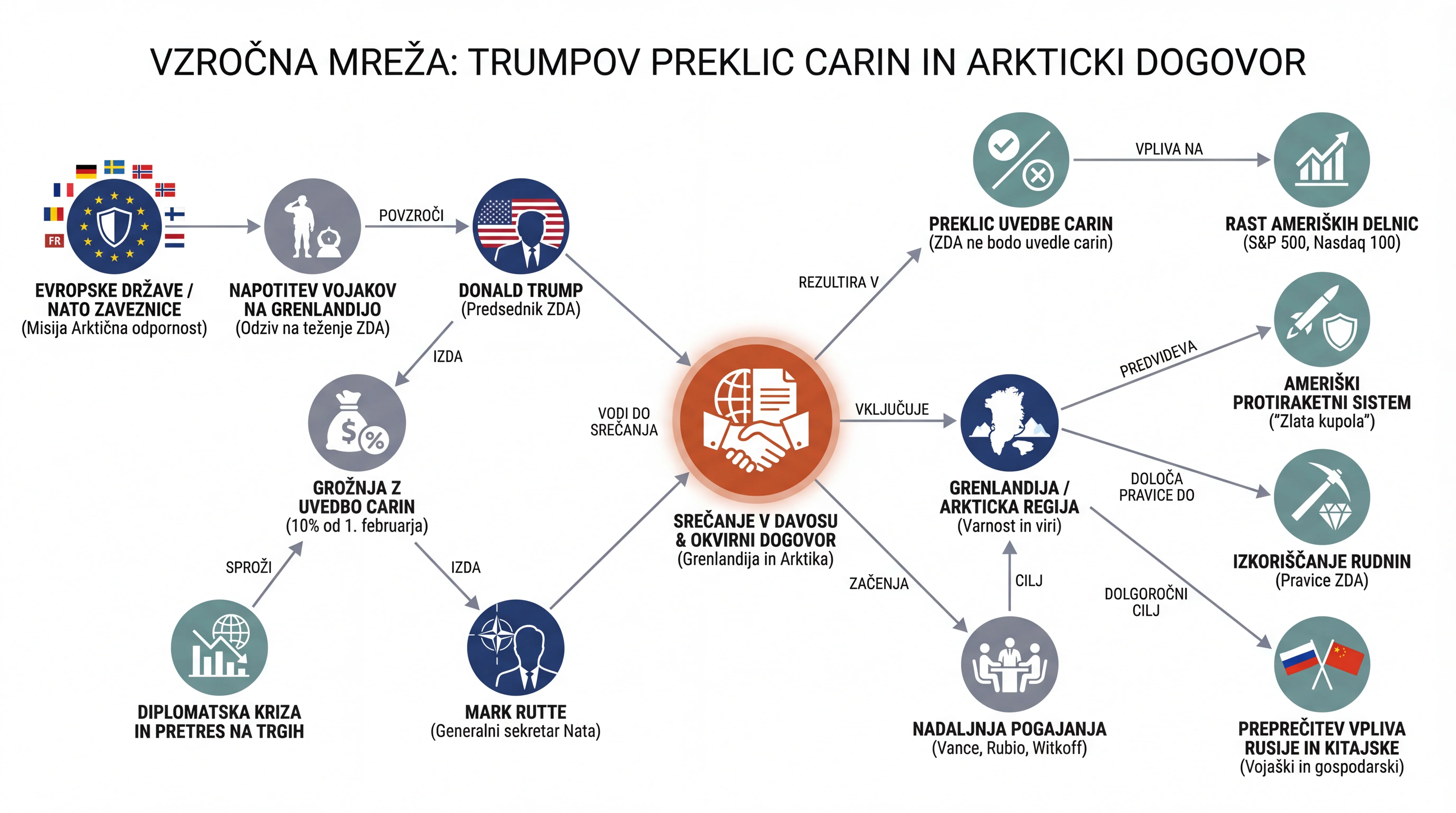 VZROČNA MREŽA: TRUMPOV PREKLIC CARIN IN ARKTICKI DOGOVOR

FR

EVROPSKE DRŽAVE / NATO ZAVEZNICE
(Misija Arktična odpornost)

NAPOTITEV VOJAKOV NA GRENLANDIJO
(Odziv na teženje ZDA)

POVZROČI

DONALD TRUMP
(Predsednik ZDA)

IZDA

GROŽNJA Z UVEDBO CARIN
(10% od 1. februarja)

SPROŽI

DIPLOMATSKA KRIZA IN PRETRES NA TRGIH

IZDA

MARK RUTTE
(Generalni sekretar Nata)

VODI DO SREČANJA

SREČANJE V DAVOSU & OKVIRNI DOGOVOR
(Grenlandija in Arktika)

REZULTIRA V

PREKLIC UVEDBE CARIN
(ZDA ne bodo uvedle carin)

VPLIVA NA

RAST AMERIŠKIH DELNIC
(S&P 500, Nasdaq 100)

VKLJUČUJE

GRENLANDIJA / ARKTICKA REGIJA
(Varnost in viri)

PREDVIDEVA

AMERIŠKI PROTIRAKETNI SISTEM
("Zlata kupola")

DOLOČA PRAVICE DO

IZKORIŠČANJE RUDNIN
(Pravice ZDA)

DOLGOROČNI CILJ

PREPREČITEV VPLIVA RUSIJE IN KITAJSKE
(Vojaški in gospodarski)

ZAČENJA

CILJ

NADALJNJA POGAJANJA
(Vance, Rubio, Witkoff)