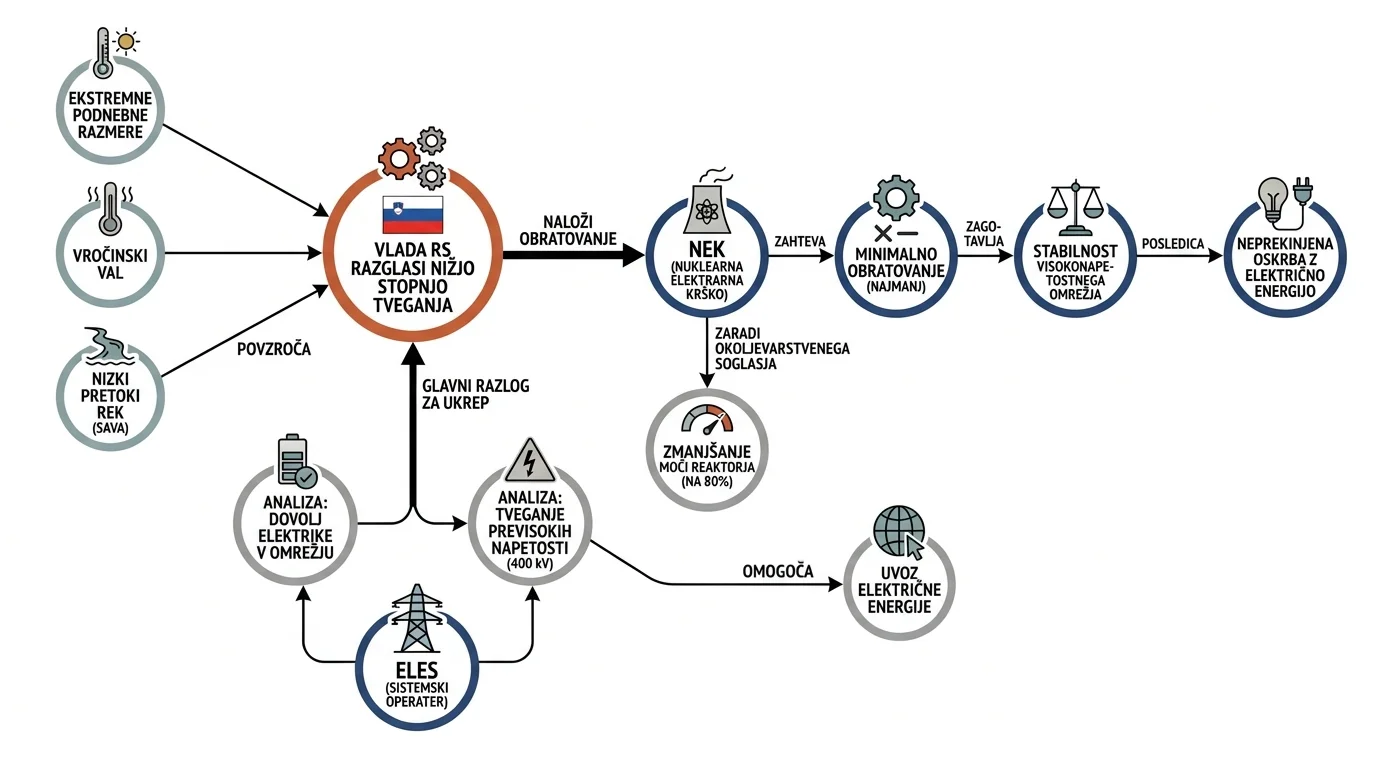 EKSTREMNE PODNEBNE RAZMERE

VROČINSKI VAL

NIZKI PRETOKI REK (SAVA)

POVZROČA

VLADA RS RAZGLASI NIŽJO STOPNJO TVEGANJA

NALOŽI OBRATOVANJE

NEK (NUKLEARNA ELEKTRARNA KRŠKO)

ZAHTEVA

MINIMALNO OBRATOVANJE (NAJMANJ)

ZAGOTAVLJA

STABILNOST VISOKONAPETOSTNEGA OMREŽJA

POSLEDICA

NEPREKINJENA OSKRBA Z ELEKTRIČNO ENERGIJO

ZARADI OKOLJEVARSTVENEGA SOGLASJA

ZMANJŠANJE MOČI REAKTORJA (NA 80%)

GLAVNI RAZLOG ZA UKREP

ANALIZA: DOVOLJ ELEKTRIKE V OMREŽJU

ANALIZA: TVEGANJE PREVISOKIH NAPETOSTI (400 kV)

OMOGOČA

UVOZ ELEKTRIČNE ENERGIJE

ELES (SISTEMSKI OPERATER)