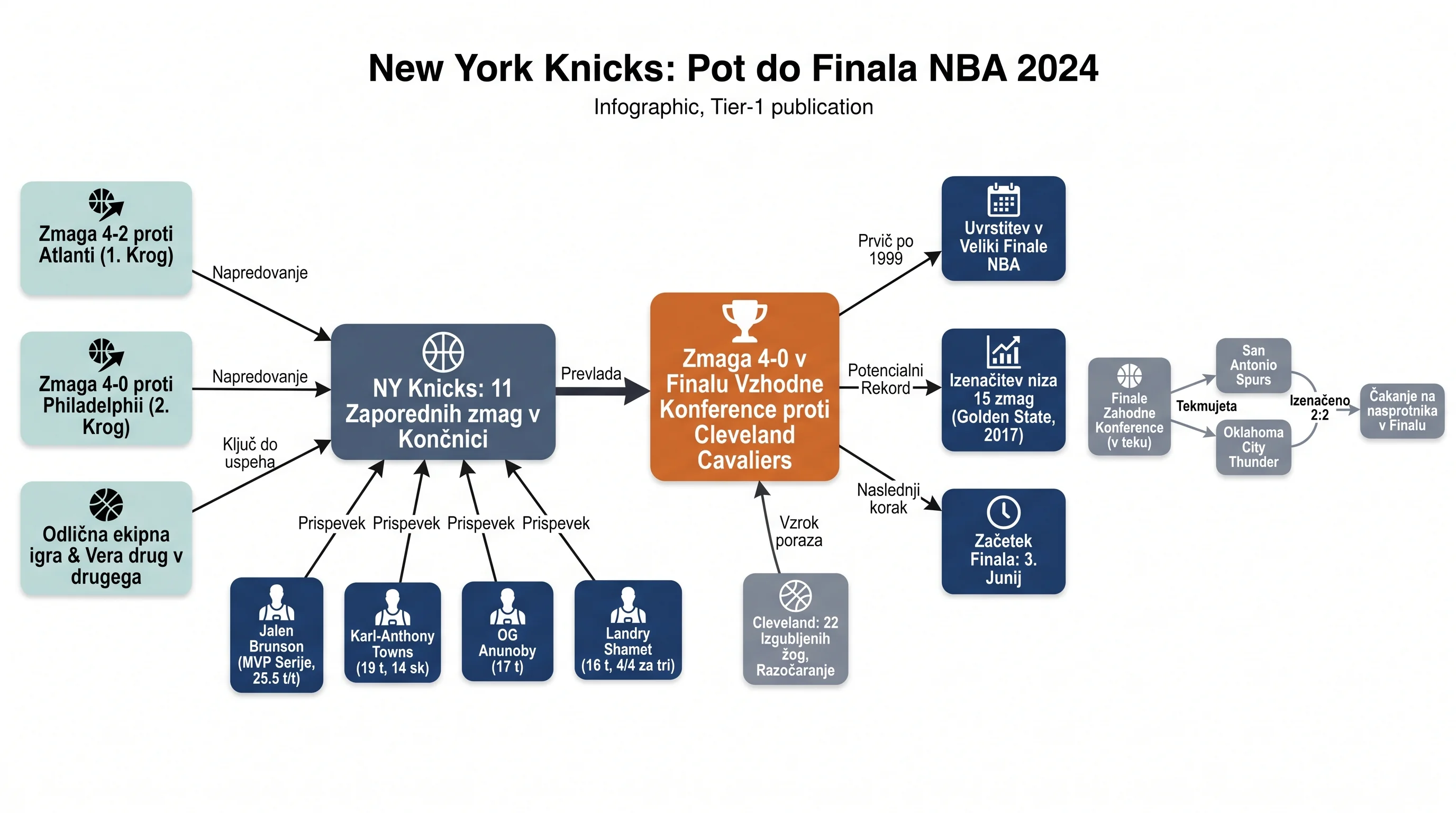 New York Knicks: Pot do Finala NBA 2024

Infographic, Tier-1 publication

Zmaga 4-2 proti Atlanti (1. Krog)

Napredovanje

Zmaga 4-0 proti Philadelphii (2. Krog)

Napredovanje

Odlična ekipna igra & Vera drug v drugega

Ključ do uspeha

NY Knicks: 11 Zaporednih zmag v Končnici

Prispevek Prispevek Prispevek Prispevek

Jalen Brunson (MVP Serije, 25.5 t/t)

Karl-Anthony Towns (19 t, 14 sk)

OG Anunoby (17 t)

Landry Shamet (16 t, 4/4 za tri)

Prevlada

Zmaga 4-0 v Finalu Vzhodne Konference proti Cleveland Cavaliers

Vzrok poraza

Cleveland: 22 Izgubljenih žog, Razočaranje

Prvič po 1999

Uvrstitev v Veliki Finale NBA

Potencialni Rekord

Izenačitev niza 15 zmag (Golden State, 2017)

Naslednji korak

Začetek Finala: 3. Junij

Finale Zahodne Konference (v teku)

Tekmujeta

San Antonio Spurs

Oklahoma City Thunder

Izenačeno 2:2

Čakanje na nasprotnika v Finalu